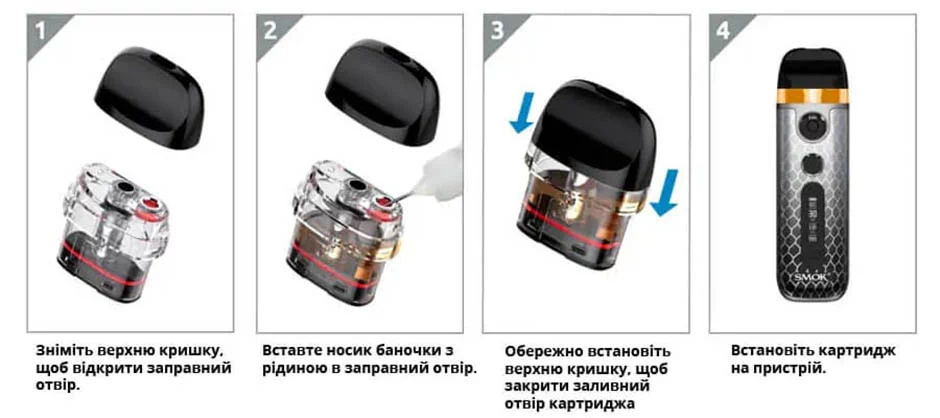 1

Зніміть верхню кришку, щоб відкрити заправний отвір.

2

Вставте носик баночки з рідиною в заправний отвір.

3

Обережно встановіть верхню кришку, щоб закрити заливний отвір картриджа

4

SMOK

Встановіть картридж на пристрій.